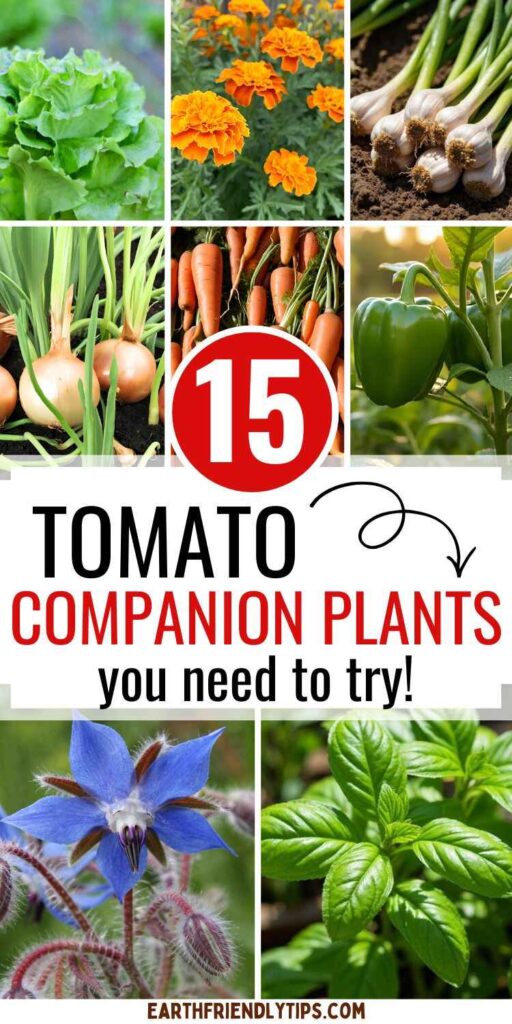 15

TOMATO
COMPANION PLANTS
you need to try!

EARTHFRIENDLYTIPS.COM